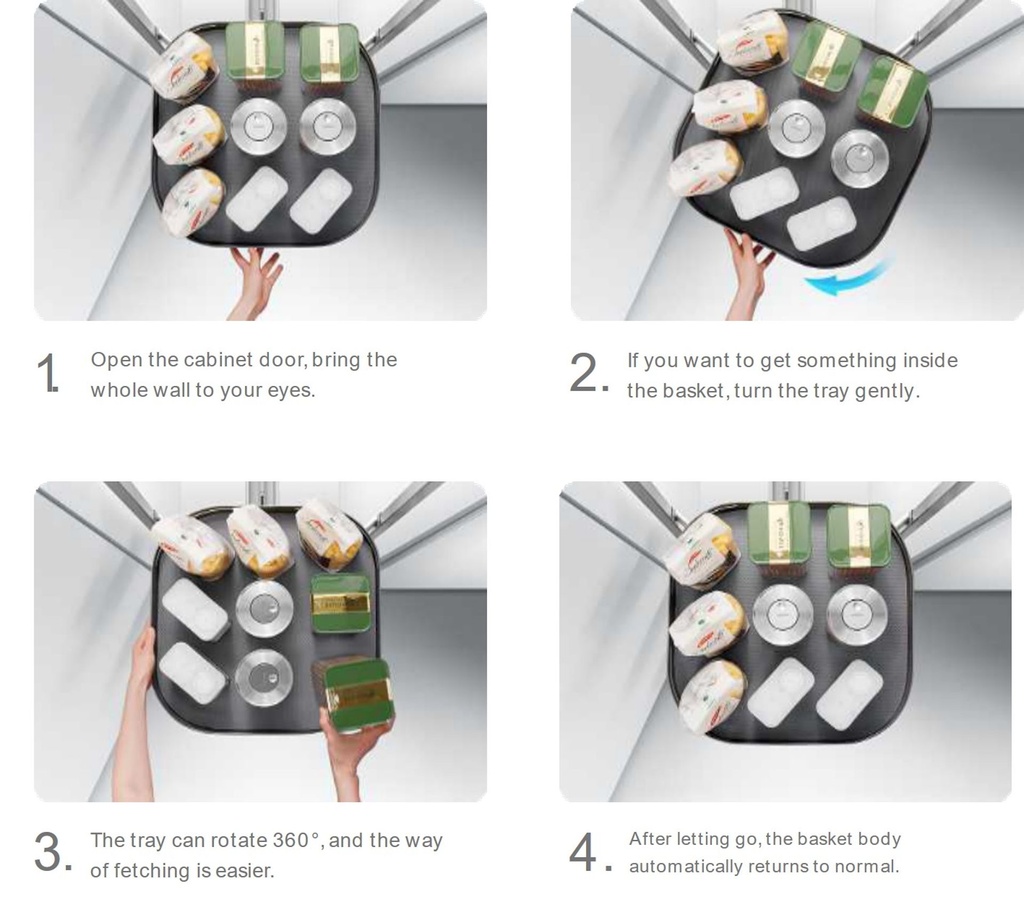 1. Open the cabinet door, bring the whole wall to your eyes.

2. If you want to get something inside the basket, turn the tray gently.

3. The tray can rotate 360°, and the way of fetching is easier.

4. After letting go, the basket body automatically returns to normal.